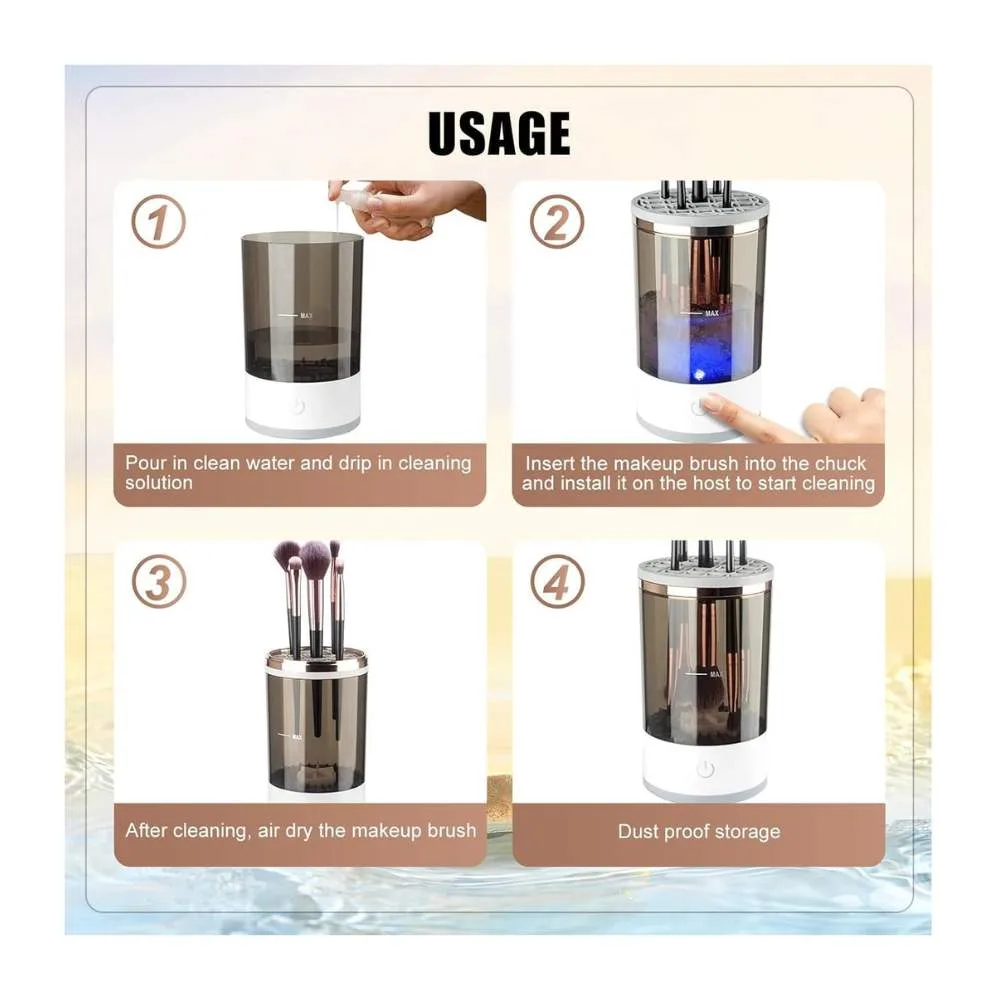 USAGE

1

MAX

Pour in clean water and drip in cleaning solution

2

MAX

Insert the makeup brush into the chuck and install it on the host to start cleaning

3

MAX

After cleaning, air dry the makeup brush

4

MAX

Dust proof storage